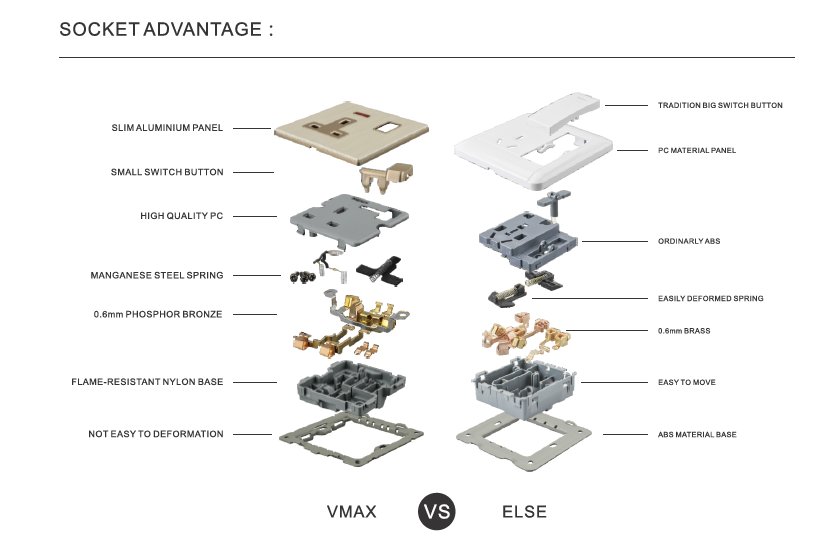 SOCKET ADVANTAGE :

SLIM ALUMINIUM PANEL

SMALL SWITCH BUTTON

HIGH QUALITY PC

MANGANESE STEEL SPRING

0.6mm PHOSPHOR BRONZE

FLAME-RESISTANT NYLON BASE

NOT EASY TO DEFORMATION

TRADITION BIG SWITCH BUTTON

PC MATERIAL PANEL

ORDINARLY ABS

EASILY DEFORMED SPRING

0.6mm BRASS

EASY TO MOVE

ABS MATERIAL BASE

VMAX VS ELSE